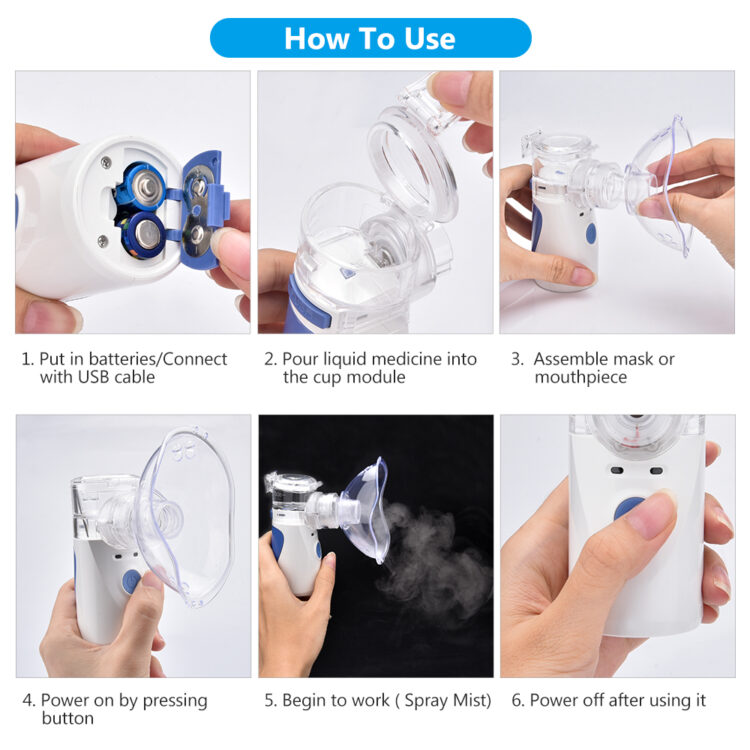 How To Use

1. Put in batteries/Connect with USB cable

2. Pour liquid medicine into the cup module

3. Assemble mask or mouthpiece

4. Power on by pressing button

5. Begin to work ( Spray Mist)

6. Power off after using it